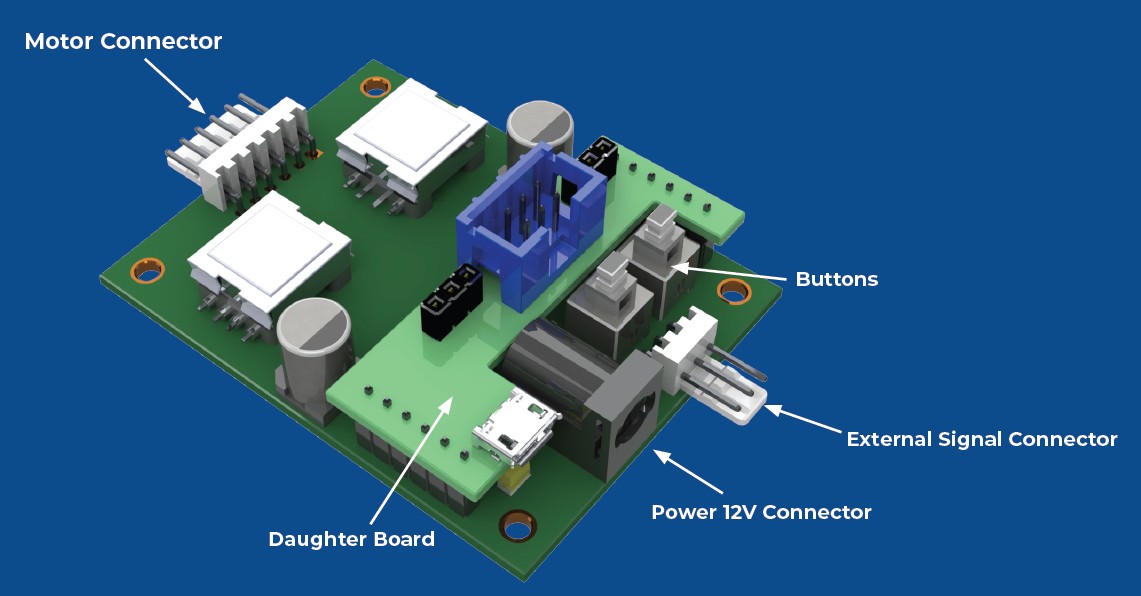 Motor Connector

Buttons

External Signal Connector

Power 12V Connector

Daughter Board