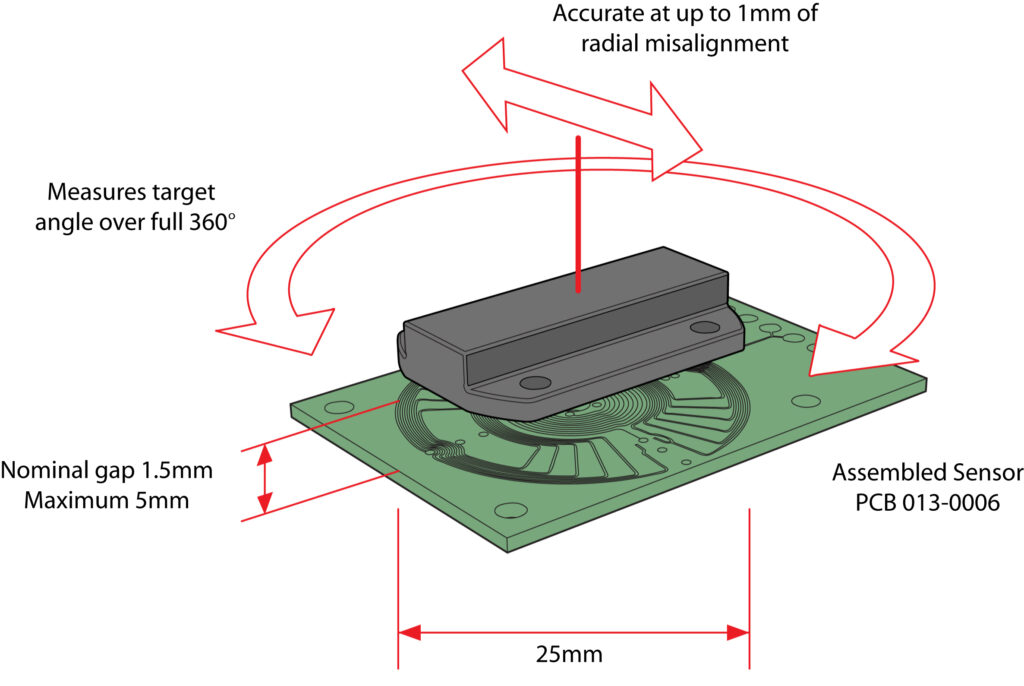 Accurate at up to 1mm of radial misalignment

Measures target angle over full 360°

Nominal gap 1.5mm
Maximum 5mm

Assembled Sensor
PCB 013-0006

25mm