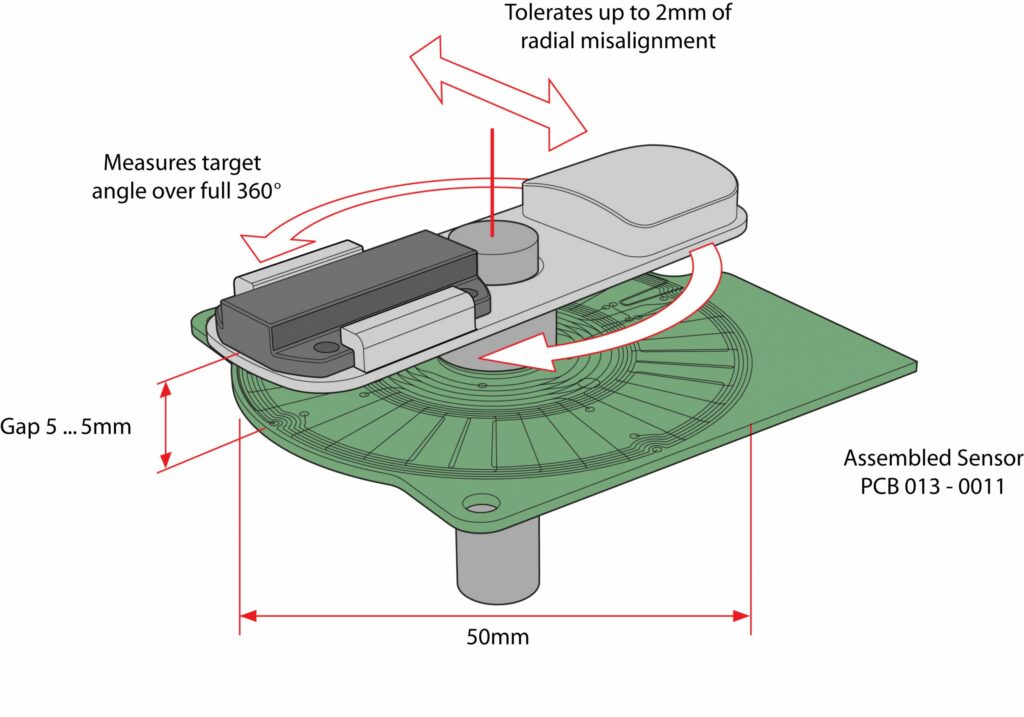 Tolerates up to 2mm of radial misalignment

Measures target angle over full 360°

Gap 5 ... 5mm

Assembled Sensor PCB 013 - 0011

50mm